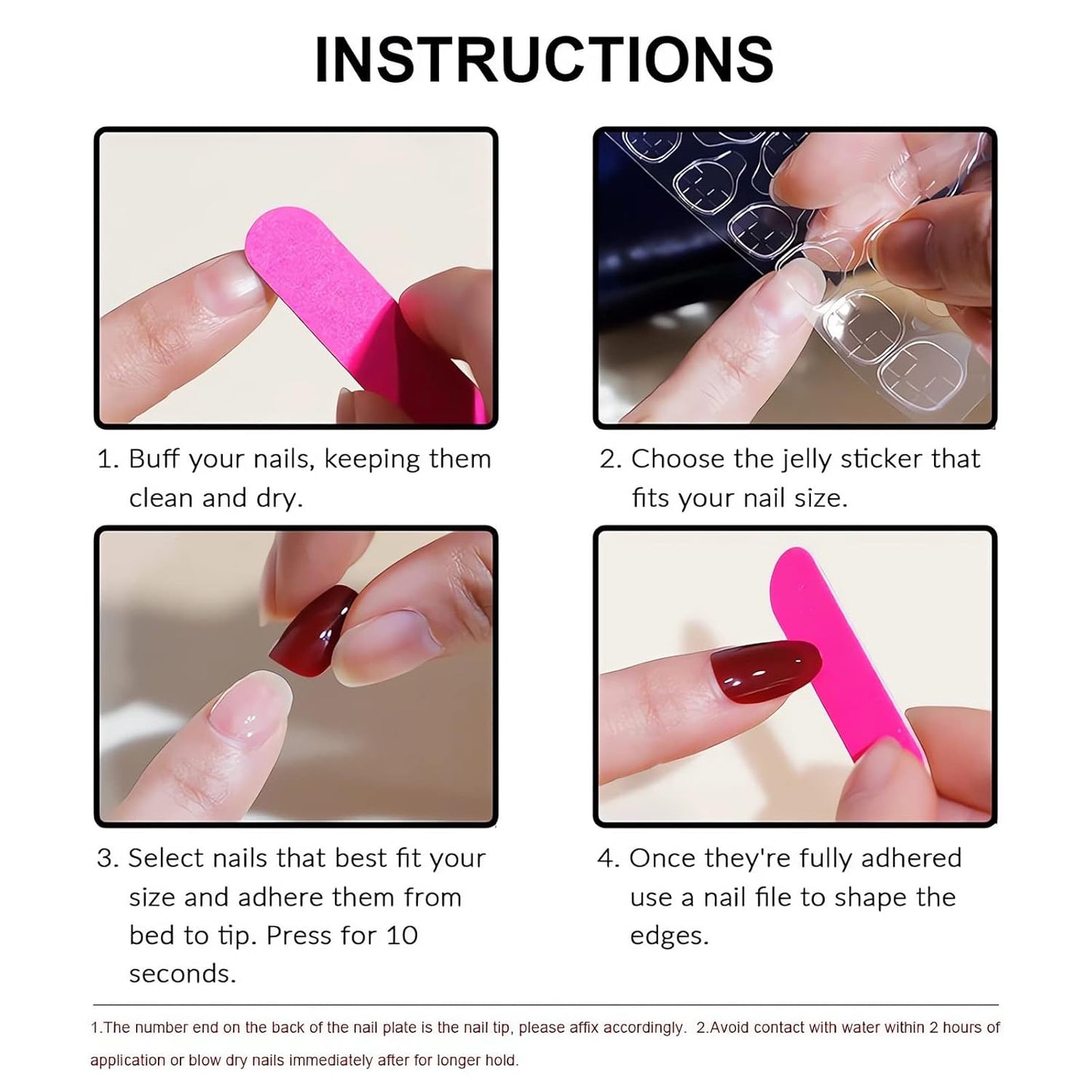 INSTRUCTIONS

1. Buff your nails, keeping them clean and dry.

2. Choose the jelly sticker that fits your nail size.

3. Select nails that best fit your size and adhere them from bed to tip. Press for 10 seconds.

4. Once they're fully adhered use a nail file to shape the edges.

1.The number end on the back of the nail plate is the nail tip, please affix accordingly. 2.Avoid contact with water within 2 hours of application or blow dry nails immediately after for longer hold.